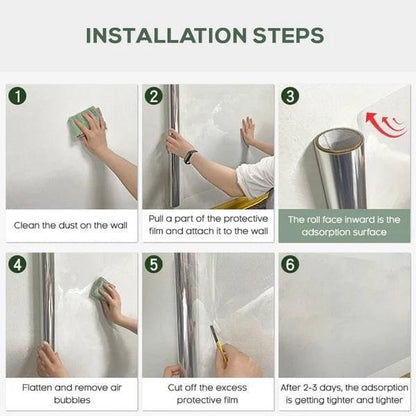 INSTALLATION STEPS

1

Clean the dust on the wall

2

Pull a part of the protective film and attach it to the wall

3

The roll face inward is the adsorption surface

4

Flatten and remove air bubbles

5

Cut off the excess protective film

6

After 2-3 days, the adsorption is getting tighter and tighter